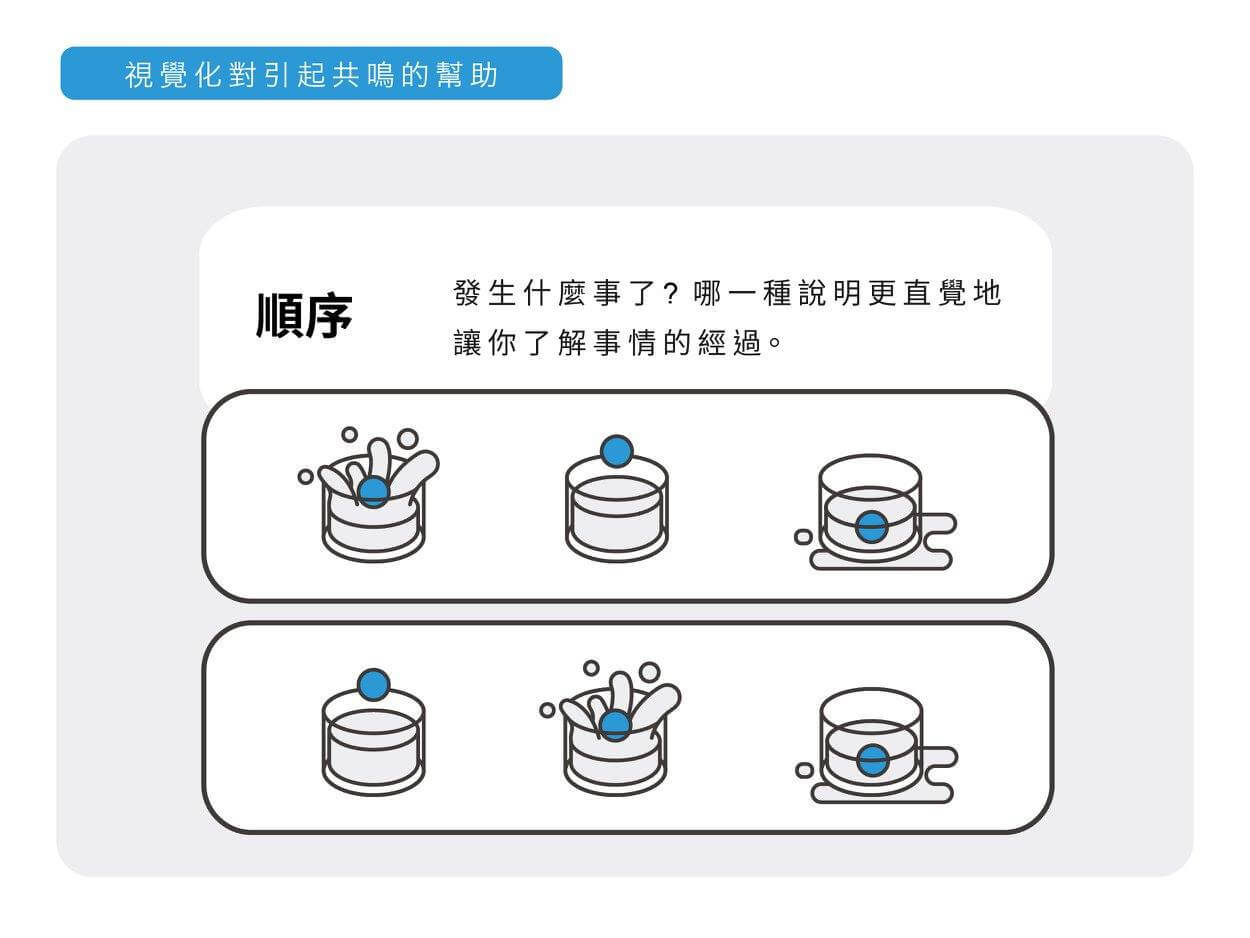 視覺化對引起共鳴的幫助

順序

發生什麼事了？哪一種說明更直覺地讓你了解事情的經過。